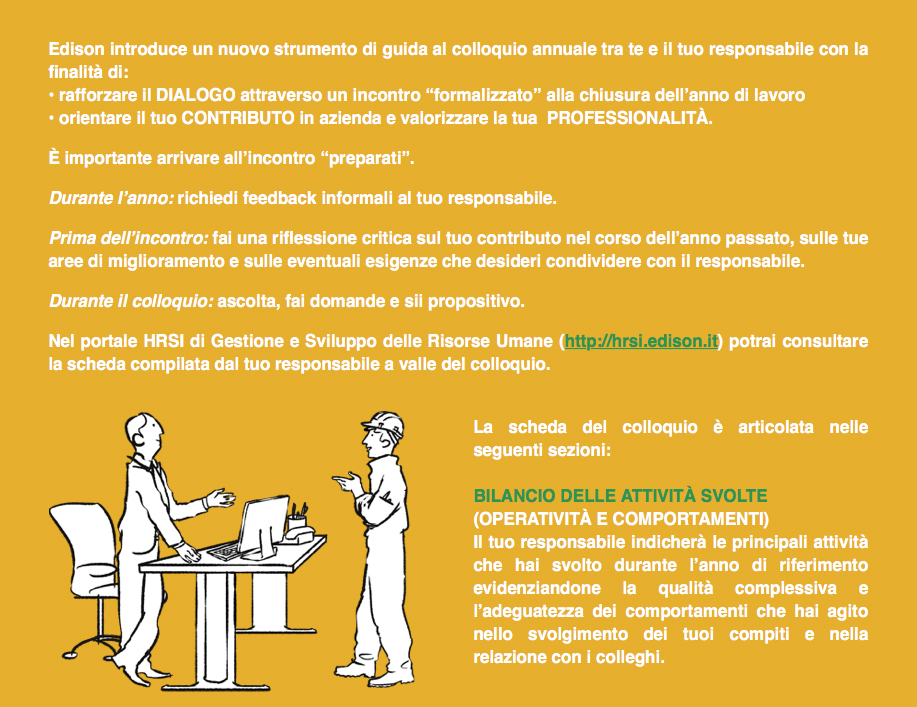 Edison introduce un nuovo strumento di guida al colloquio annuale tra te e il tuo responsabile con la finalità di:
• rafforzare il DIALOGO attraverso un incontro “formalizzato” alla chiusura dell’anno di lavoro
• orientare il tuo CONTRIBUTO in azienda e valorizzare la tua PROFESSIONALITÀ.

È importante arrivare all’incontro “preparati”.

Durante l’anno: richiedi feedback informali al tuo responsabile.

Prima dell’incontro: fai una riflessione critica sul tuo contributo nel corso dell’anno passato, sulle tue aree di miglioramento e sulle eventuali esigenze che desideri condividere con il responsabile.

Durante il colloquio: ascolta, fai domande e sii propositivo.

Nel portale HRSI di Gestione e Sviluppo delle Risorse Umane (http://hrsi.edison.it) potrai consultare la scheda compilata dal tuo responsabile a valle del colloquio.

La scheda del colloquio è articolata nelle seguenti sezioni:

BILANCIO DELLE ATTIVITÀ SVOLTE
(OPERATIVITÀ E COMPORTAMENTI)
Il tuo responsabile indicherà le principali attività che hai svolto durante l’anno di riferimento evidenziandone la qualità complessiva e l’adeguatezza dei comportamenti che hai agito nello svolgimento dei tuoi compiti e nella relazione con i colleghi.